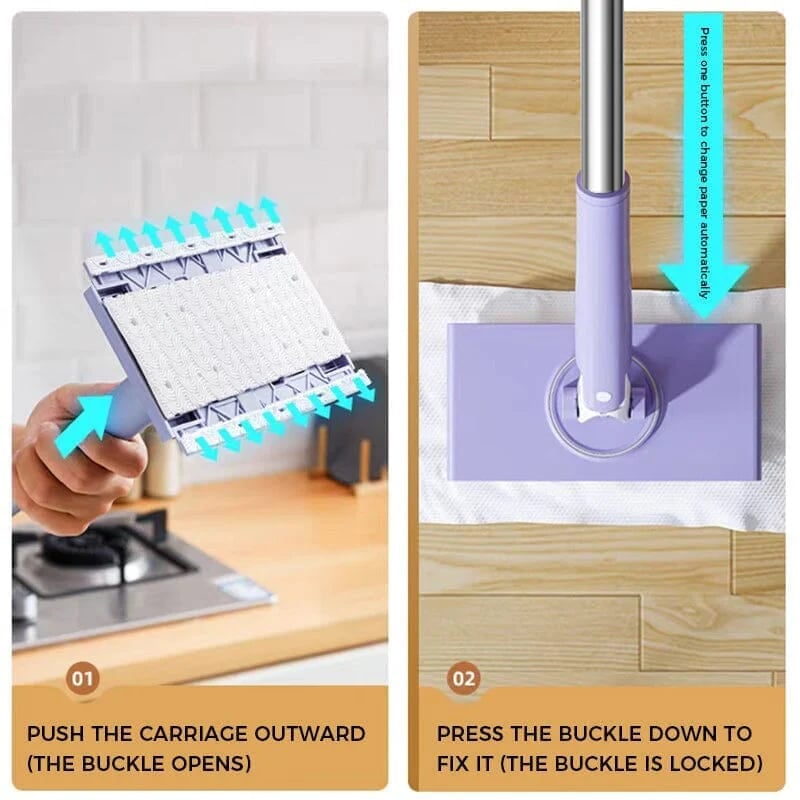 01

PUSH THE CARRIAGE OUTWARD (THE BUCKLE OPENS)

Press one button to change paper automatcally

02

PRESS THE BUCKLE DOWN TO FIX IT (THE BUCKLE IS LOCKED)