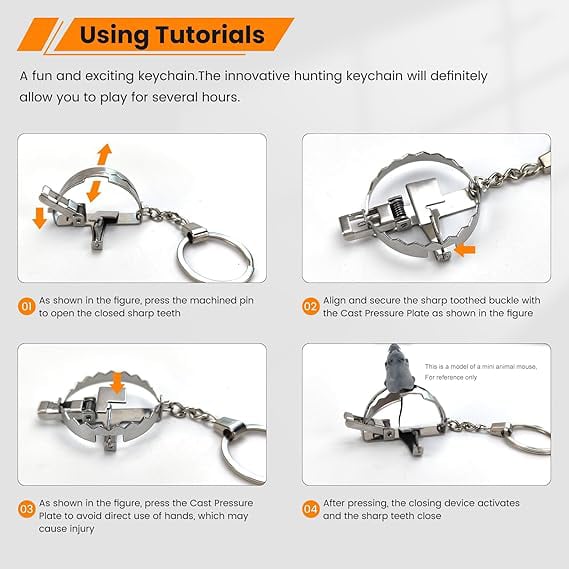 Using Tutorials

A fun and exciting keychain.The innovative hunting keychain will definitely allow you to play for several hours.

01 As shown in the figure, press the machined pin to open the closed sharp teeth

02 Align and secure the sharp toothed buckle with the Cast Pressure Plate as shown in the figure

03 As shown in the figure, press the Cast Pressure Plate to avoid direct use of hands, which may cause injury

This is a model of a mini animal mouse, For reference only

04 After pressing, the closing device activates and the sharp teeth close