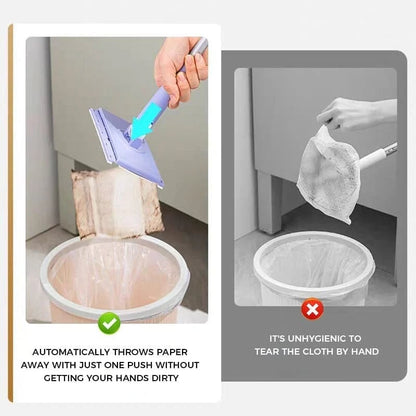 AUTOMATICALLY THROWS PAPER AWAY WITH JUST ONE PUSH WITHOUT GETTING YOUR HANDS DIRTY

IT'S UNHYGIENIC TO TEAR THE CLOTH BY HAND