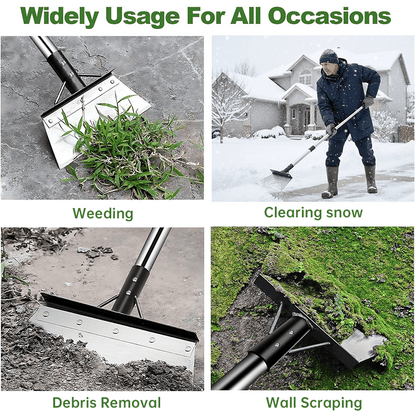 Widely Usage For All Occasions

Weeding

Clearing snow

Debris Removal

Wall Scraping