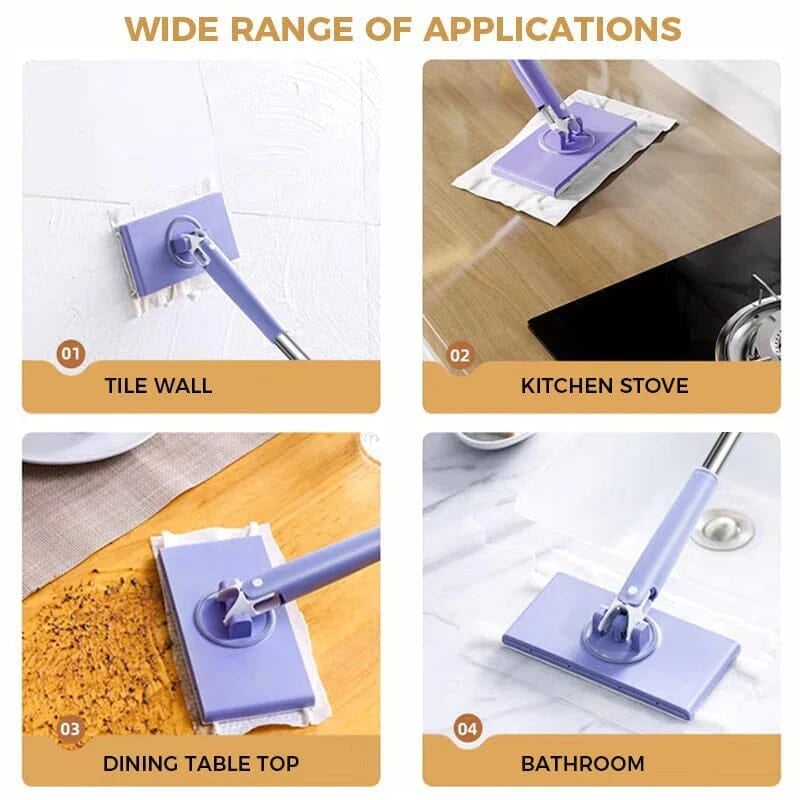 WIDE RANGE OF APPLICATIONS

01
TILE WALL

02
KITCHEN STOVE

03
DINING TABLE TOP

04
BATHROOM