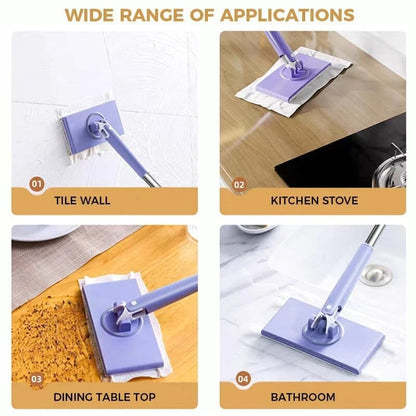 WIDE RANGE OF APPLICATIONS

01
TILE WALL

02
KITCHEN STOVE

03
DINING TABLE TOP

04
BATHROOM